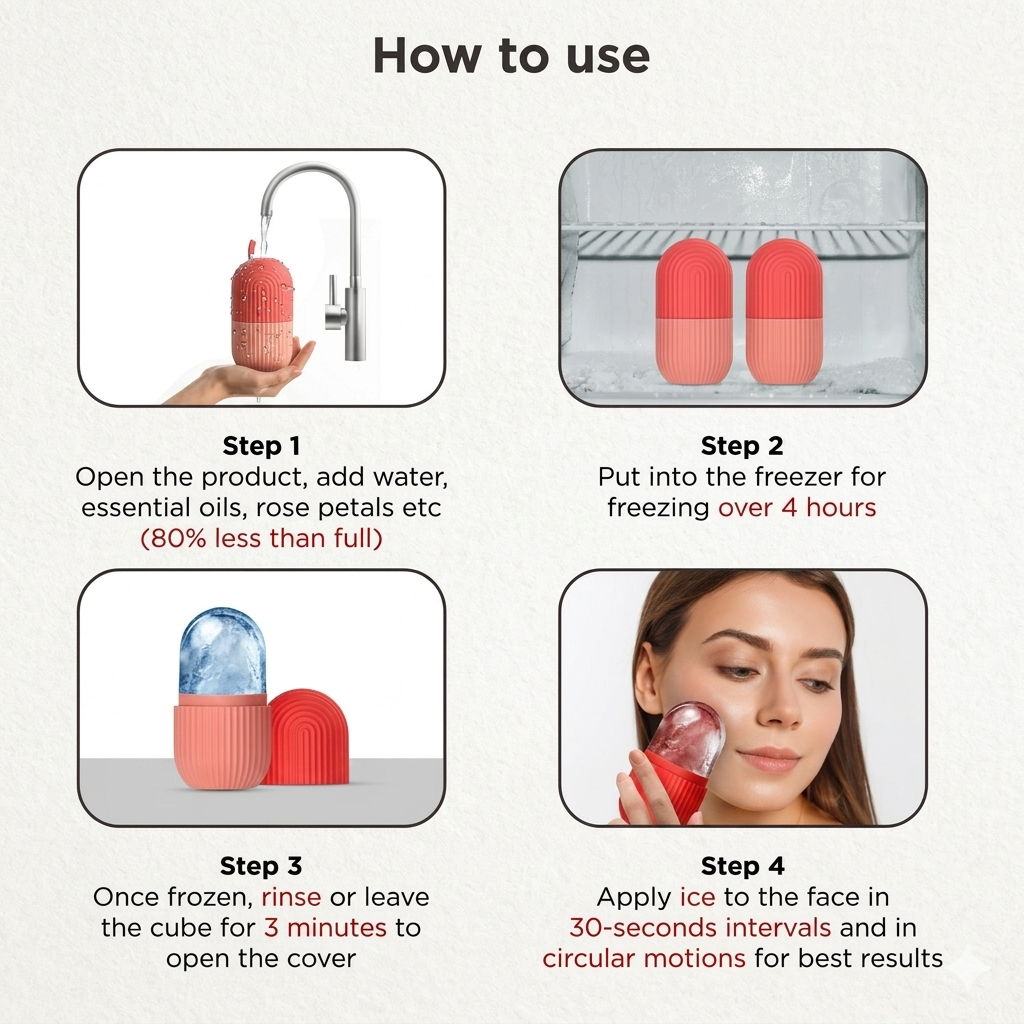 How to use

Step 1
Open the product, add water, essential oils, rose petals etc (80% less than full)

Step 2
Put into the freezer for freezing over 4 hours

Step 3
Once frozen, rinse or leave the cube for 3 minutes to open the cover

Step 4
Apply ice to the face in 30-seconds intervals and in circular motions for best results